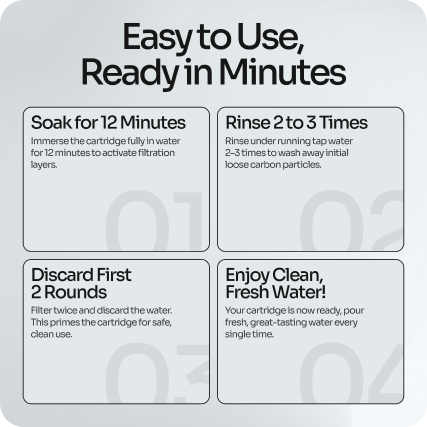 Easy to Use,
Ready in Minutes

Soak for 12 Minutes
Immerse the cartridge fully in water for 12 minutes to activate filtration layers.

01

Rinse 2 to 3 Times
Rinse under running tap water 2–3 times to wash away initial loose carbon particles.

02

Discard First 2 Rounds
Filter twice and discard the water. This primes the cartridge for safe, clean use.

03

Enjoy Clean, Fresh Water!
Your cartridge is now ready, pour fresh, great-tasting water every single time.

04